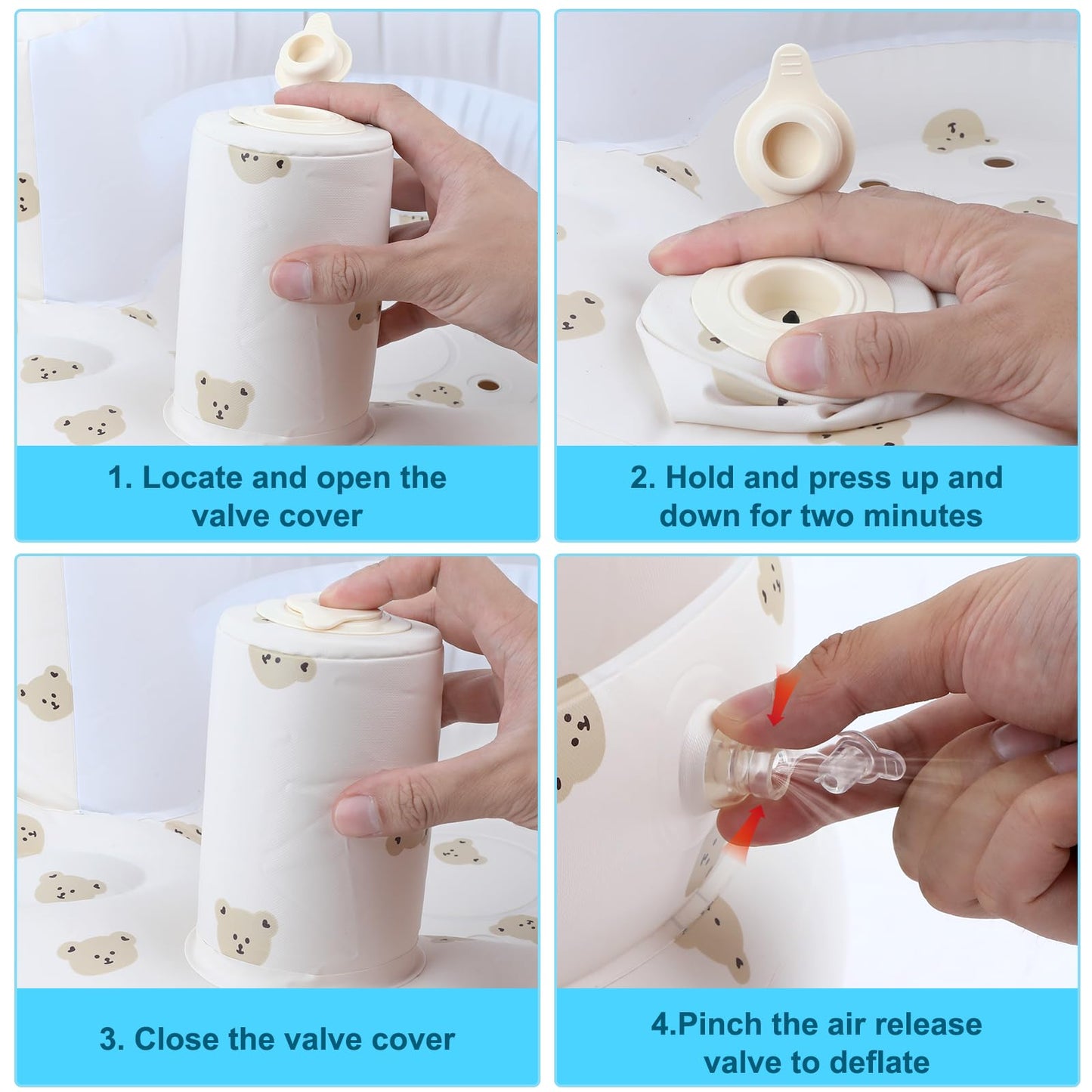 1. Locate and open the valve cover

2. Hold and press up and down for two minutes

3. Close the valve cover

4.Pinch the air release valve to deflate